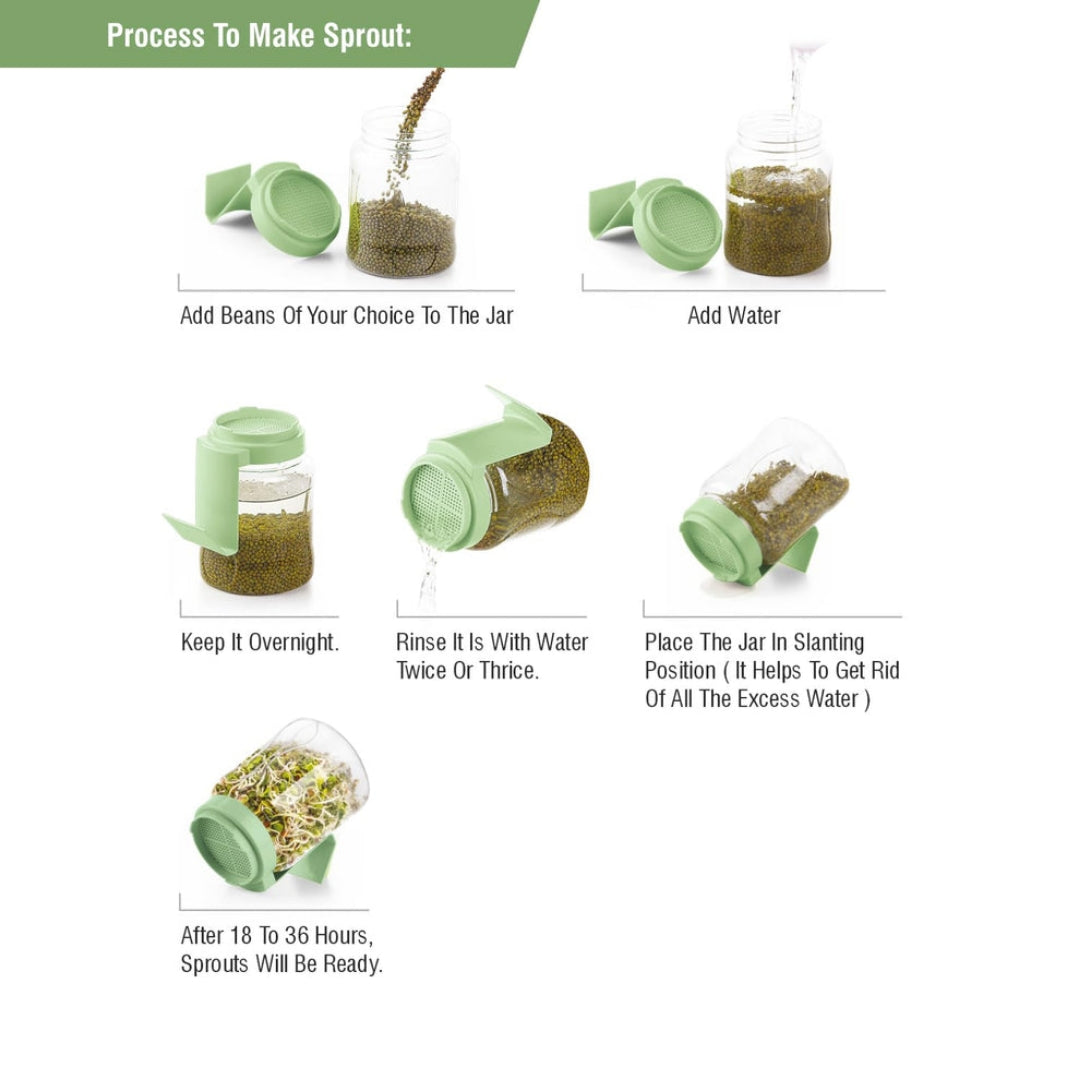 Process To Make Sprout:

Add Beans Of Your Choice To The Jar

Add Water

Keep It Overnight.

Rinse It Is With Water Twice Or Thrice.

Place The Jar In Slanting Position ( It Helps To Get Rid Of All The Excess Water )

After 18 To 36 Hours, Sprouts Will Be Ready.