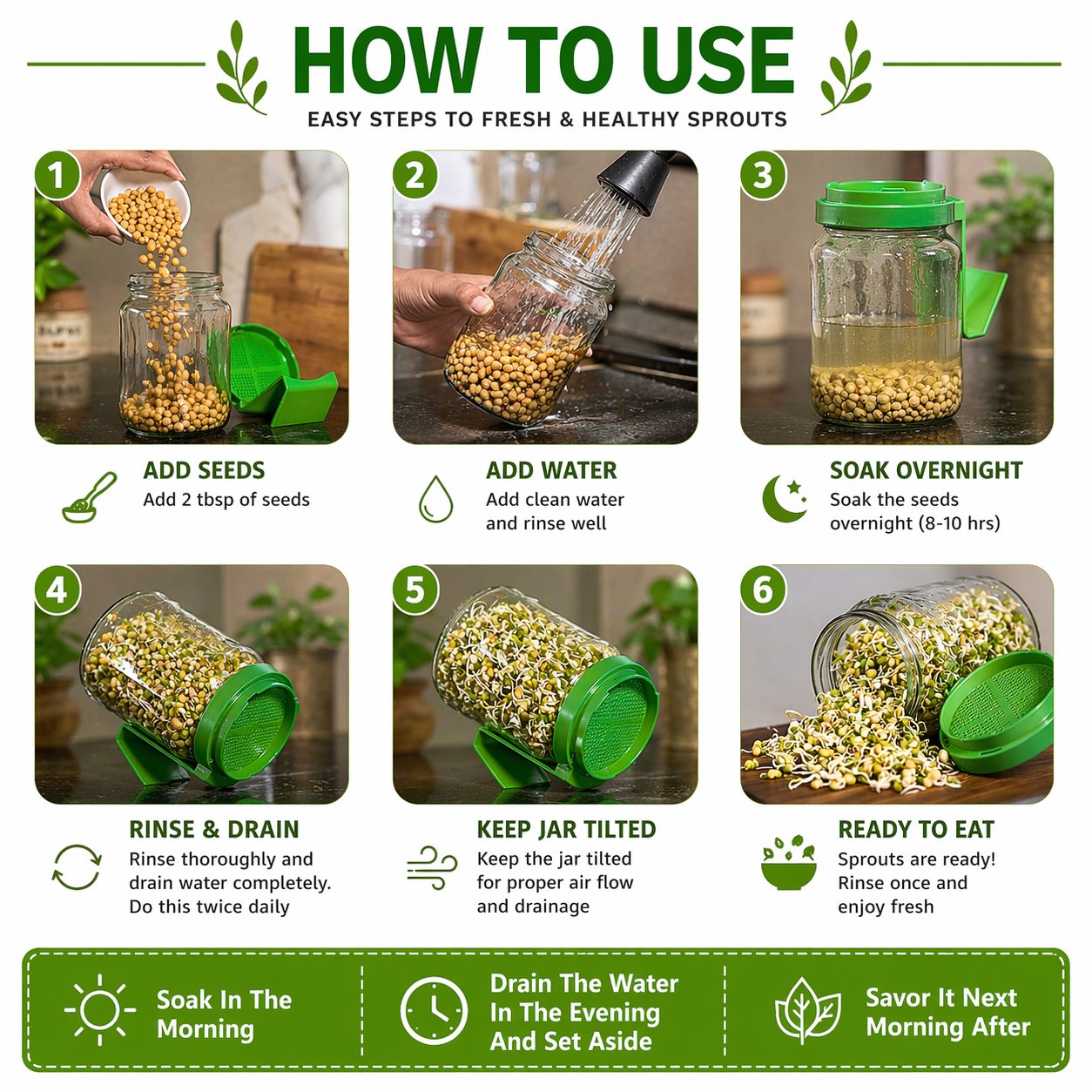 HOW TO USE

EASY STEPS TO FRESH & HEALTHY SPROUTS

1

ADD SEEDS
Add 2 tbsp of seeds

2

ADD WATER
Add clean water and rinse well

3

SOAK OVERNIGHT
Soak the seeds overnight (8-10 hrs)

4

RINSE & DRAIN
Rinse thoroughly and drain water completely. Do this twice daily

5

KEEP JAR TILTED
Keep the jar tilted for proper air flow and drainage

6

READY TO EAT
Sprouts are ready! Rinse once and enjoy fresh

Soak In The Morning

Drain The Water In The Evening And Set Aside

Savor It Next Morning After