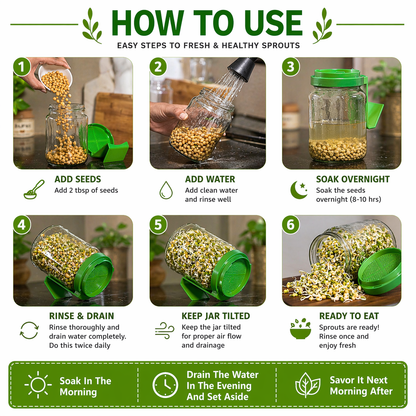 HOW TO USE
EASY STEPS TO FRESH & HEALTHY SPROUTS

1

ADD SEEDS
Add 2 tbsp of seeds

2

ADD WATER
Add clean water and rinse well

3

SOAK OVERNIGHT
Soak the seeds overnight (8-10 hrs)

4

RINSE & DRAIN
Rinse thoroughly and drain water completely. Do this twice daily

5

KEEP JAR TILTED
Keep the jar tilted for proper air flow and drainage

6

READY TO EAT
Sprouts are ready! Rinse once and enjoy fresh

Soak In The Morning

Drain The Water In The Evening And Set Aside

Savor It Next Morning After