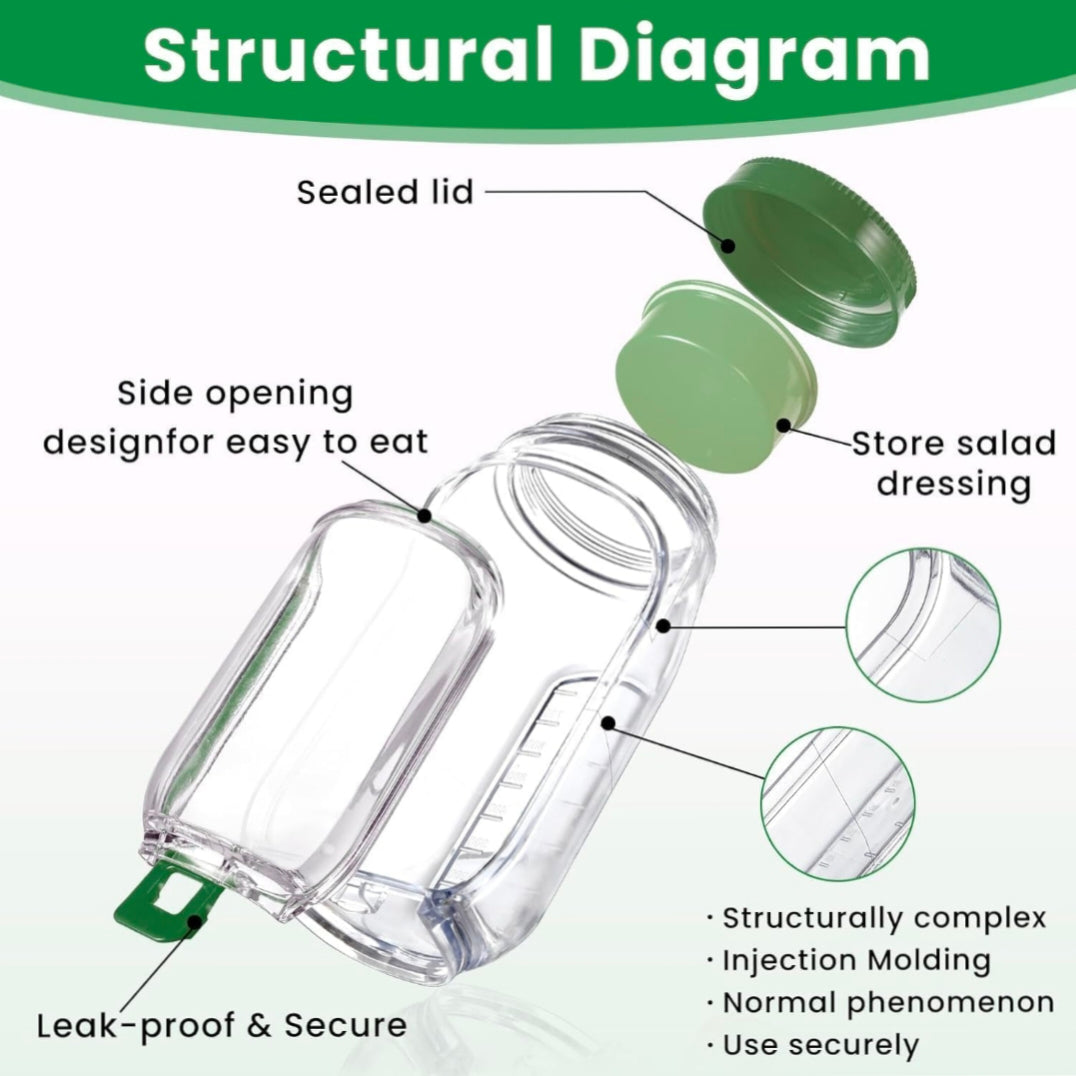 Structural Diagram

Sealed lid

Side opening designfor easy to eat

Store salad dressing

Leak-proof & Secure

· Structurally complex
· Injection Molding
· Normal phenomenon
· Use securely